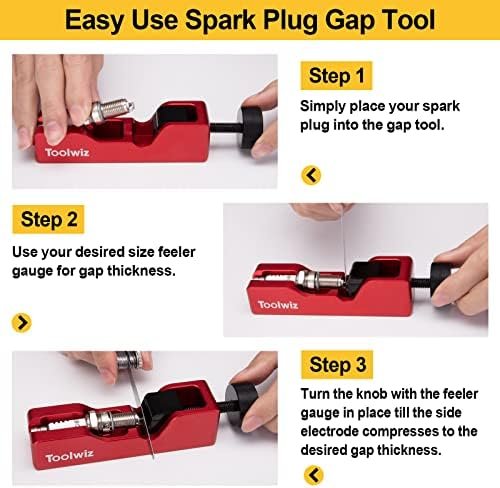 Easy Use Spark Plug Gap Tool

Toolwiz

Step 1

Simply place your spark plug into the gap tool.

Step 2

Use your desired size feeler gauge for gap thickness.

Toolwiz

Toolwiz

Step 3

Turn the knob with the feeler gauge in place till the side electrode compresses to the desired gap thickness.