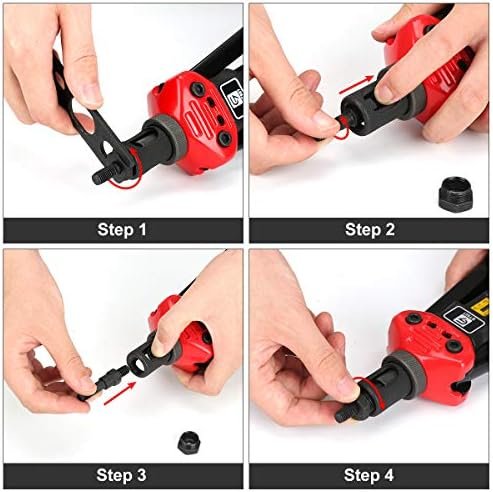 Step 1

Step 2

Step 3

Step 4