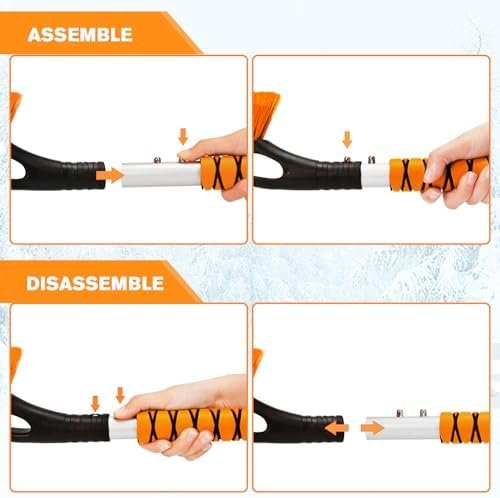 ASSEMBLE

DISASSEMBLE