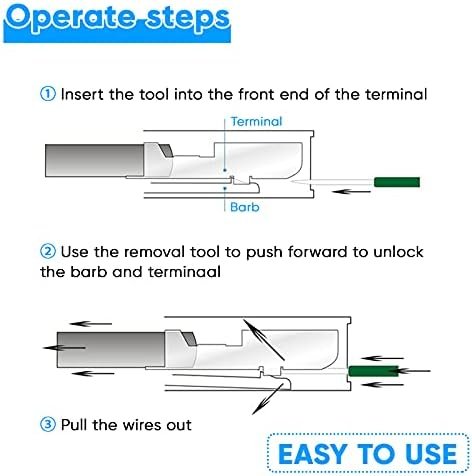 Operate steps

① Insert the tool into the front end of the terminal

Terminal

Barb

② Use the removal tool to push forward to unlock the barb and terminaal

③ Pull the wires out

EASY TO USE